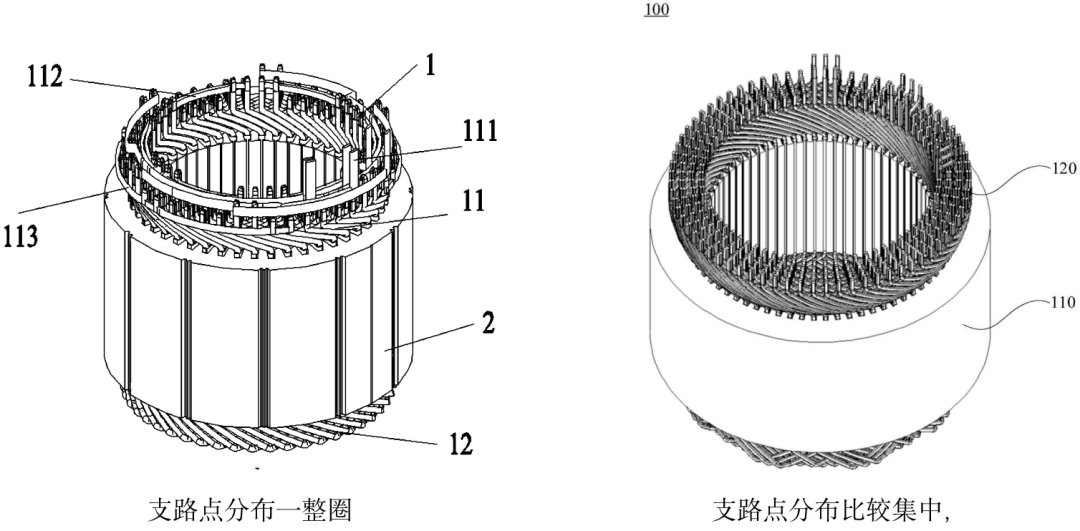 112
1
111
113
11
2
12
支路点分布一整圈

100
120
110
支路点分布比较集中,